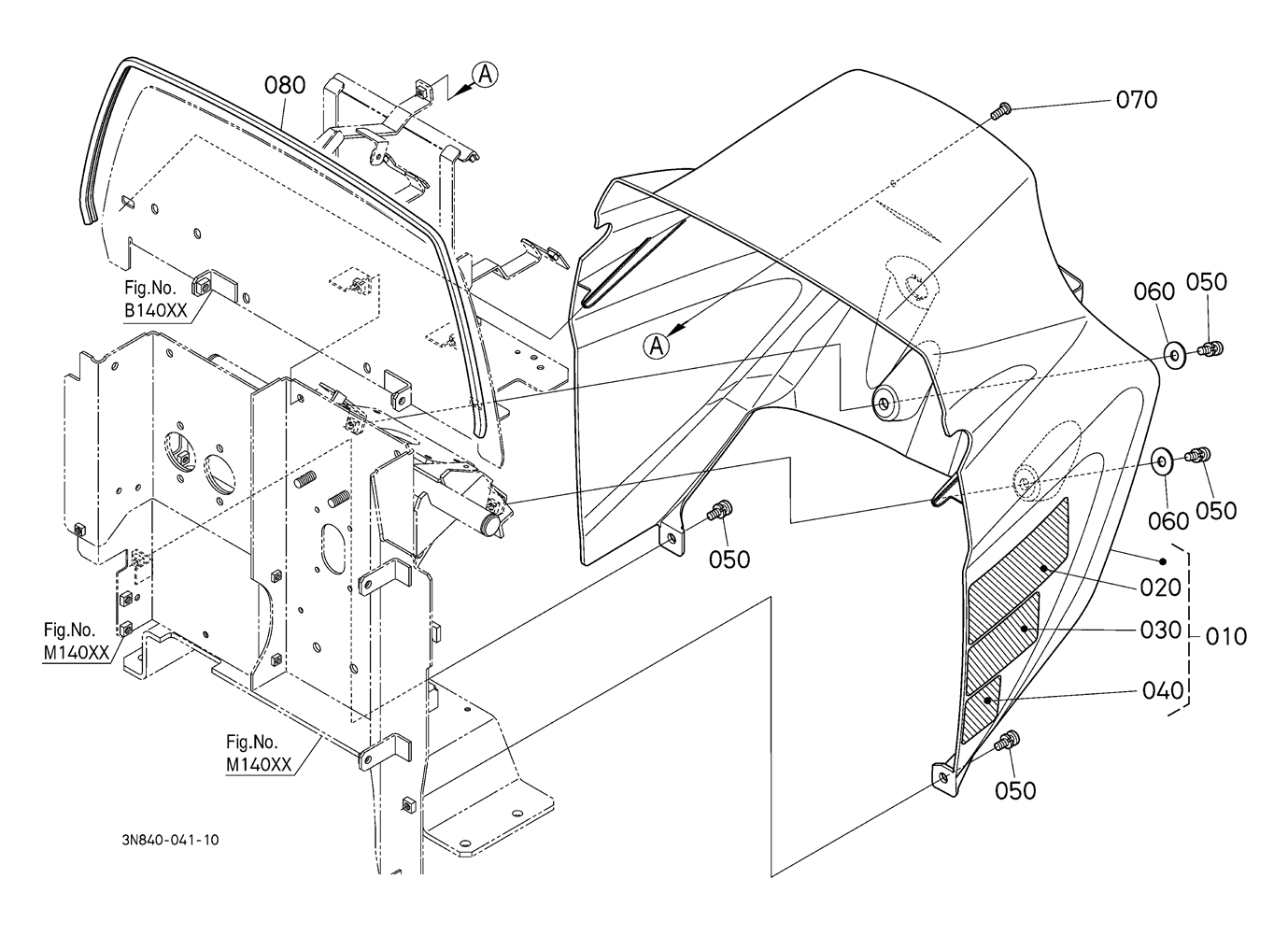 080
A
070
Fig.No.
B140XX
A
060
050
060
050
050
020
030
010
040
Fig.No.
M140XX
Fig.No.
M140XX
050
3N840-041-10